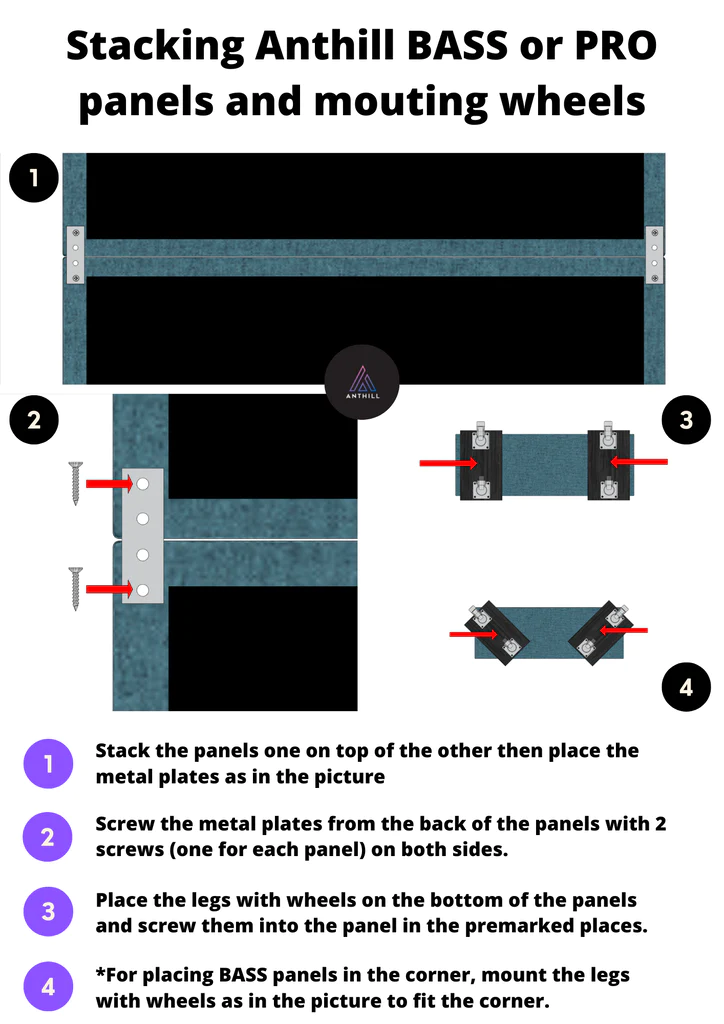 Stacking Anthill BASS or PRO panels and mouting wheels

1

ANTHILL

2

3

4

1 Stack the panels one on top of the other then place the metal plates as in the picture

2 Screw the metal plates from the back of the panels with 2 screws (one for each panel) on both sides.

3 Place the legs with wheels on the bottom of the panels and screw them into the panel in the premarked places.

4 *For placing BASS panels in the corner, mount the legs with wheels as in the picture to fit the corner.