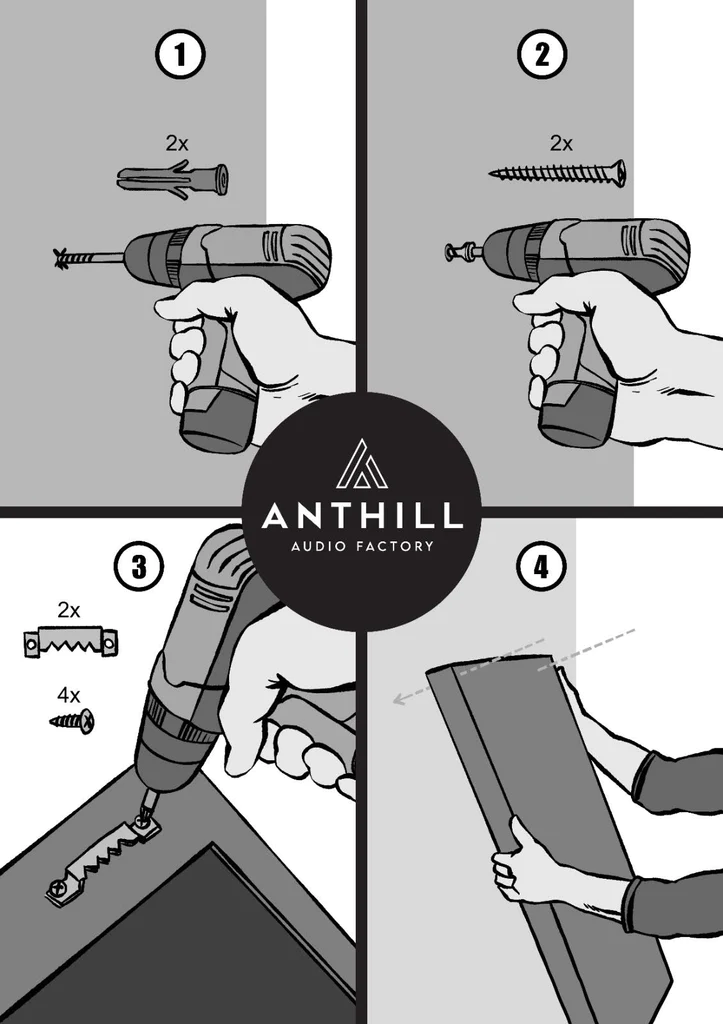 1

2x

2

2x

ANTHILL
AUDIO FACTORY

3

2x

4x

4